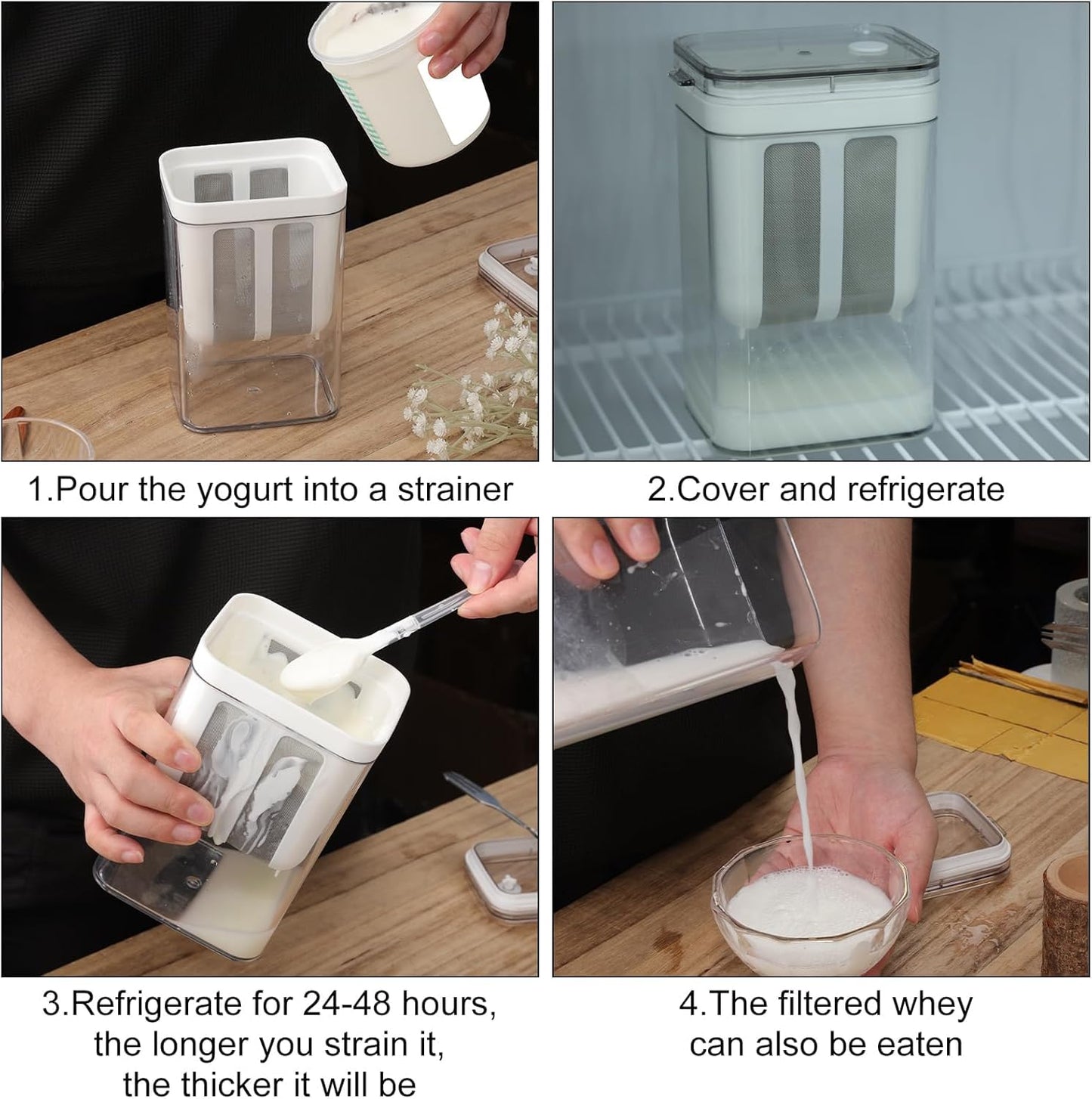 1.Pour the yogurt into a strainer

2.Cover and refrigerate

3.Refrigerate for 24-48 hours, the longer you strain it, the thicker it will be

4.The filtered whey can also be eaten