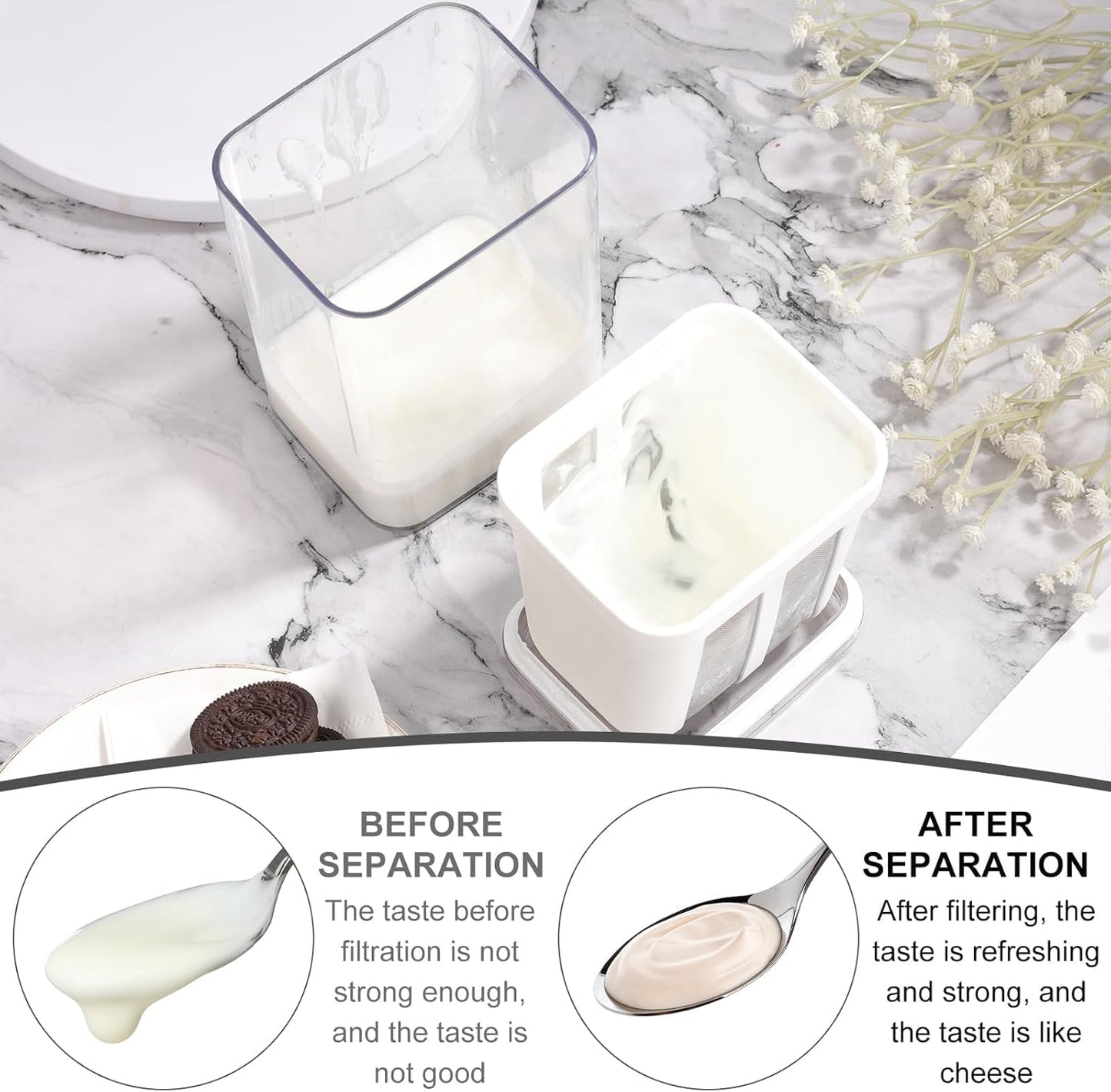 BEFORE SEPARATION

The taste before filtration is not strong enough, and the taste is not good

AFTER SEPARATION

After filtering, the taste is refreshing and strong, and the taste is like cheese