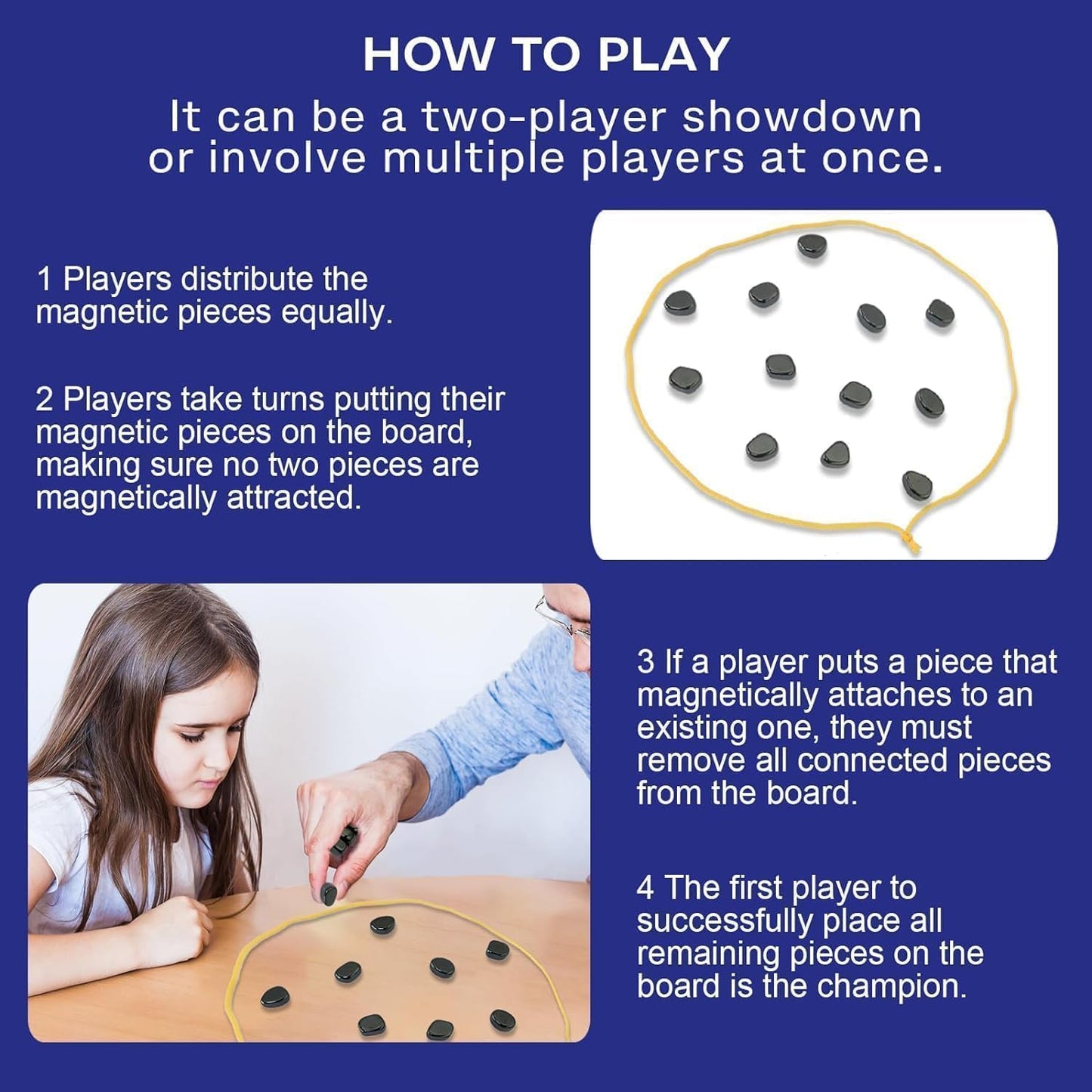 HOW TO PLAY

It can be a two-player showdown or involve multiple players at once.

1 Players distribute the magnetic pieces equally.

2 Players take turns putting their magnetic pieces on the board, making sure no two pieces are magnetically attracted.

3 If a player puts a piece that magnetically attaches to an existing one, they must remove all connected pieces from the board.

4 The first player to successfully place all remaining pieces on the board is the champion.