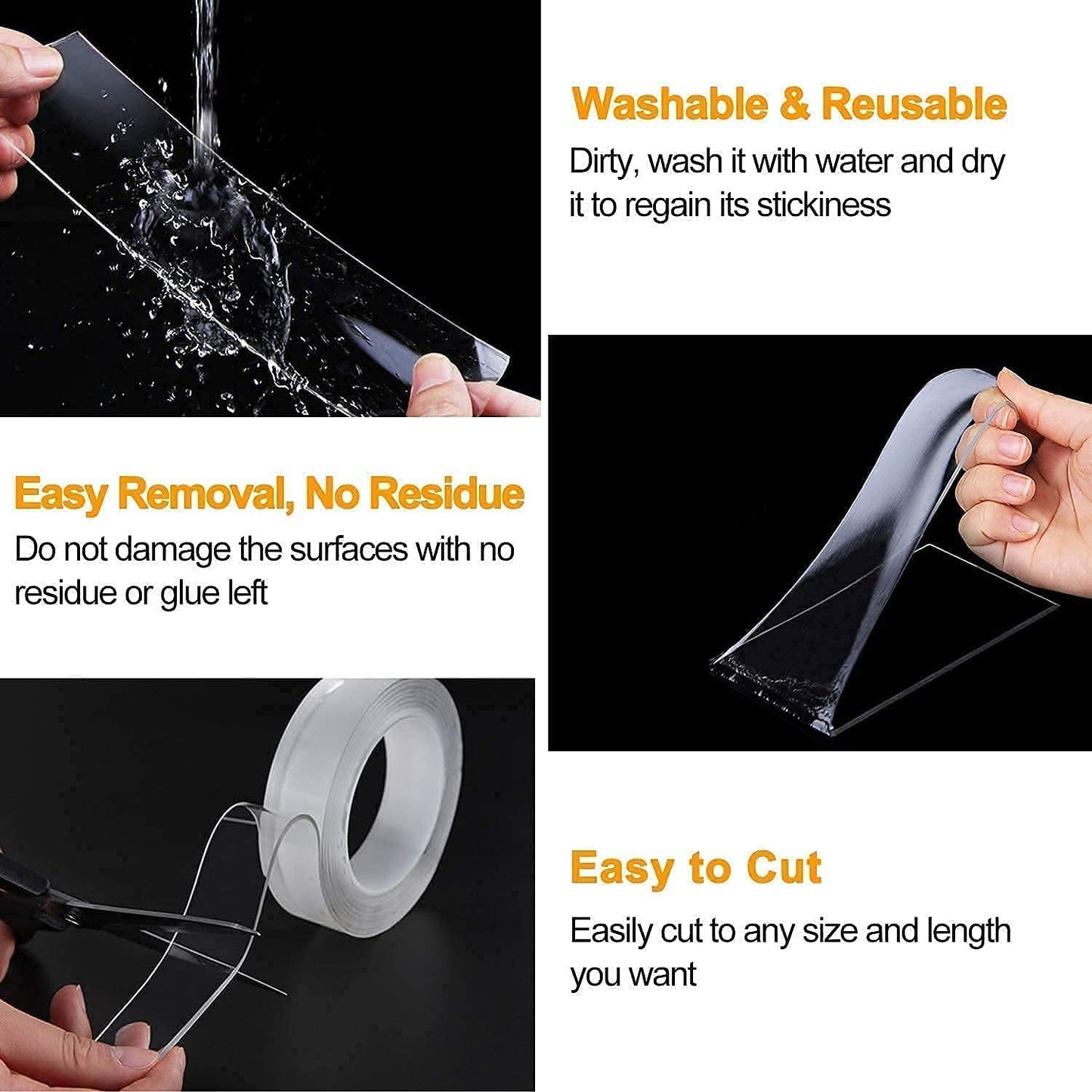 Washable & Reusable

Dirty, wash it with water and dry it to regain its stickiness

Easy Removal, No Residue

Do not damage the surfaces with no residue or glue left

Easy to Cut

Easily cut to any size and length you want